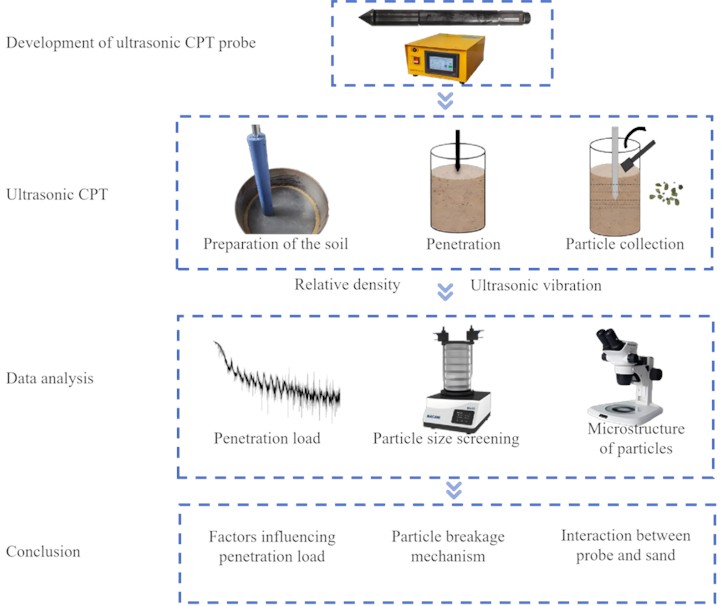 Development of ultrasonic CPT probe

Ultrasonic CPT

Preparation of the soil

Penetration

Particle collection

Relative density

Ultrasonic vibration

Data analysis

Penetration load

Particle size screening

Microstructure of particles

Conclusion

Factors influencing penetration load

Particle breakage mechanism

Interaction between probe and sand